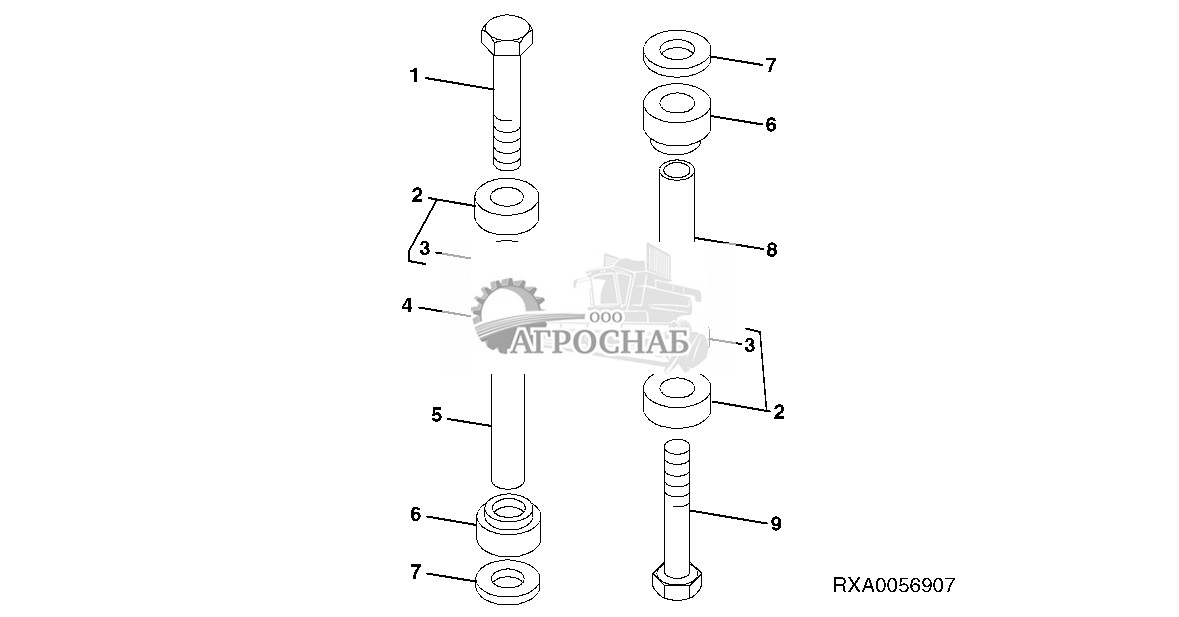 1
2
3
4
5
6
7
7
6
8
3
2
9
ООО
АГРОСНАБ
RXA0056907